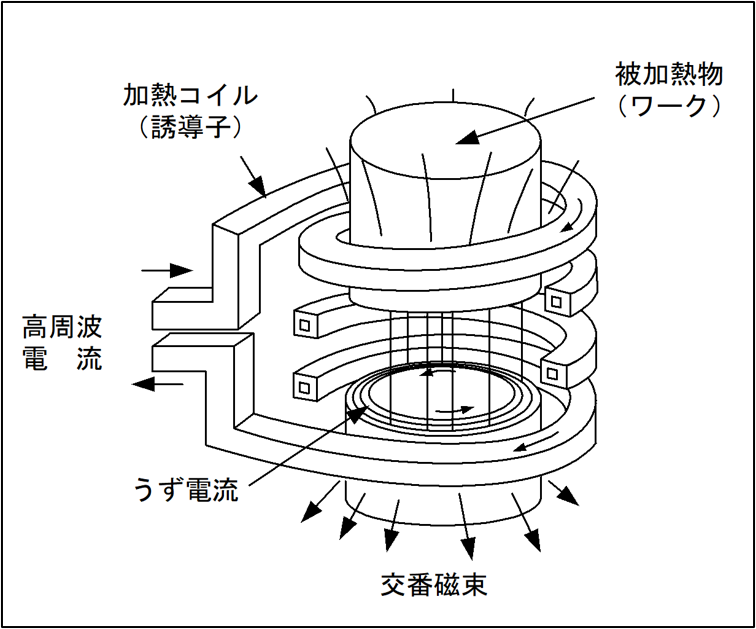 加熱コイル
（誘導子）

被加熱物
（ワーク）

高周波
電　流

うず電流

交番磁束